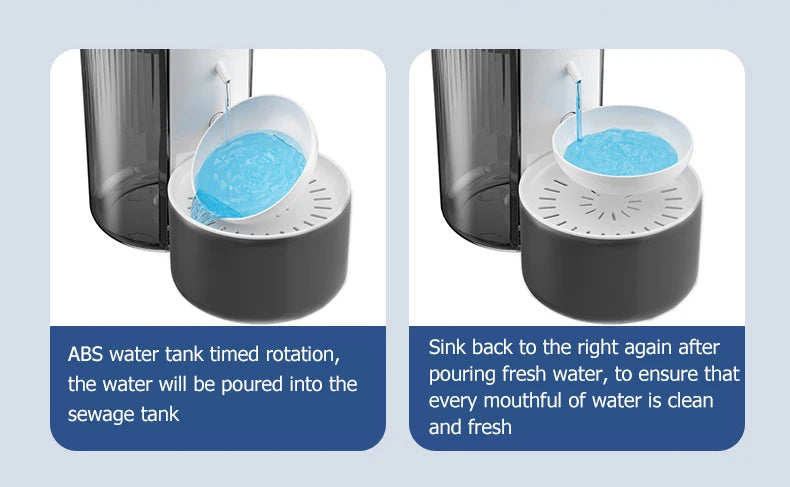 ABS water tank timed rotation, the water will be poured into the sewage tank

Sink back to the right again after pouring fresh water, to ensure that every mouthful of water is clean and fresh