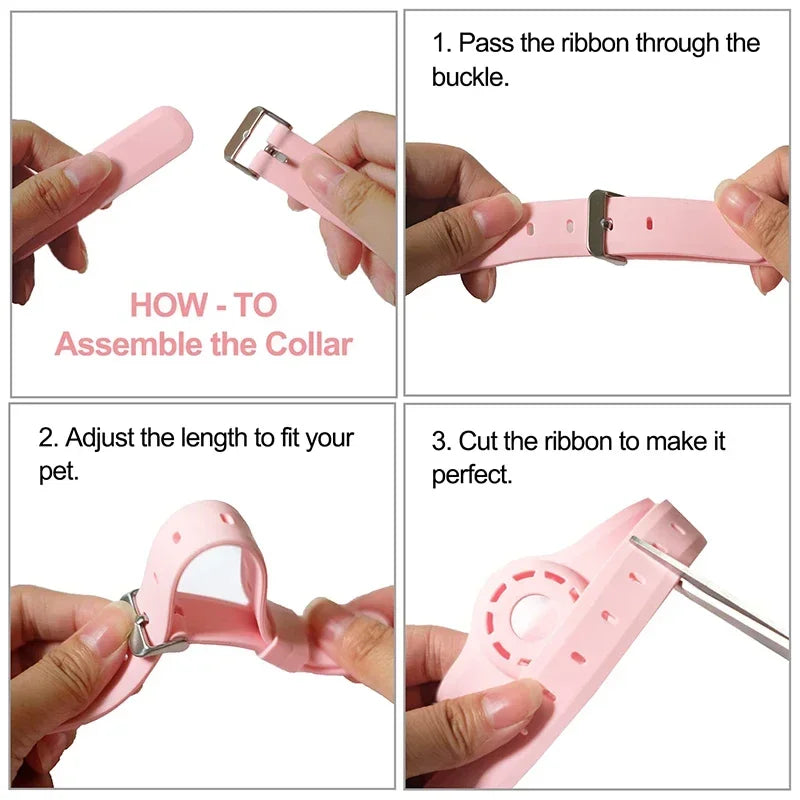 HOW - TO
Assemble the Collar

1. Pass the ribbon through the buckle.

2. Adjust the length to fit your pet.

3. Cut the ribbon to make it perfect.