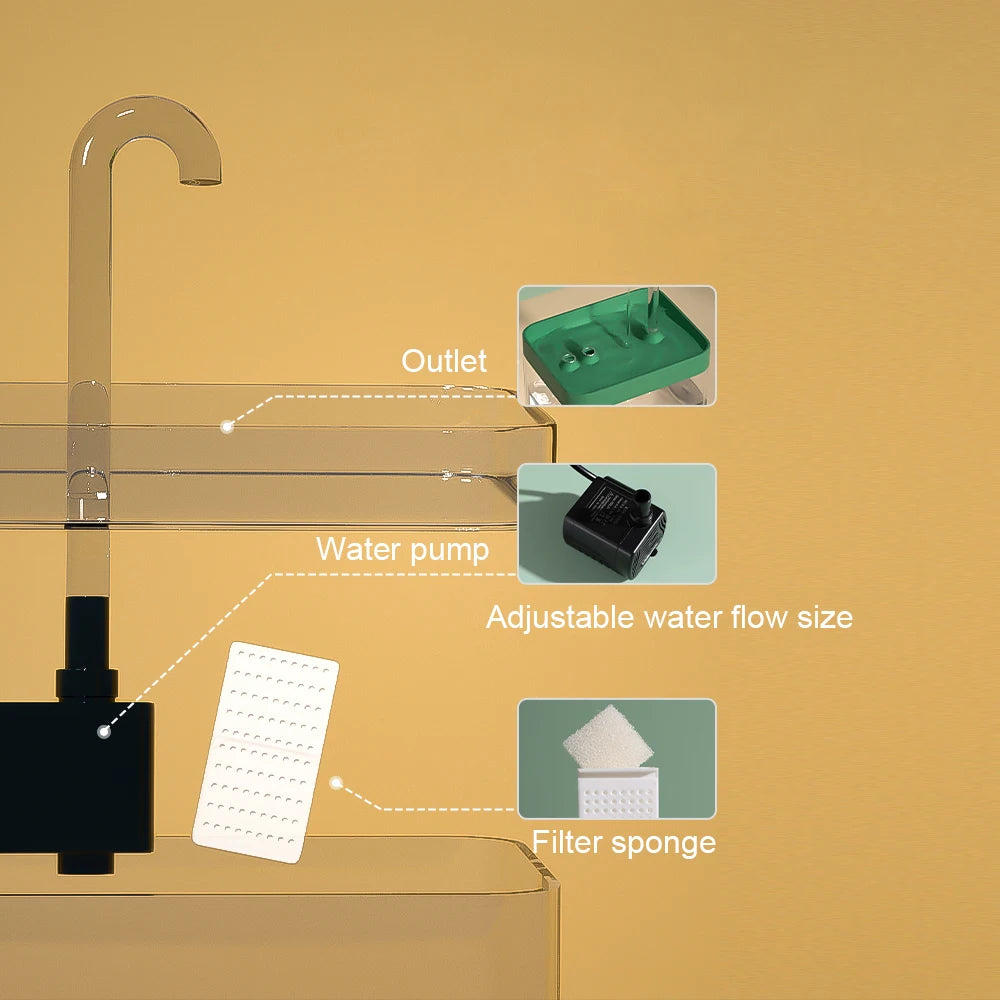 Outlet

Water pump

Adjustable water flow size

Filter sponge